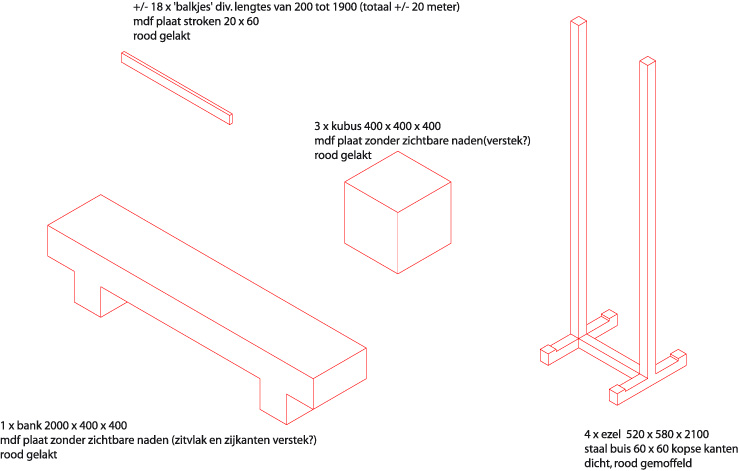 +/- 18 x 'balkjes' div. lengtes van 200 tot 1900 (totaal +/- 20 meter)
mdf plaat stroken 20 x 60
rood gelakt

3 x kubus 400 x 400 x 400
mdf plaat zonder zichtbare naden(verstek?)
rood gelakt

1 x bank 2000 x 400 x 400
mdf plaat zonder zichtbare naden (zitvlak en zijkanten verstek?)
rood gelakt

4 x ezel 520 x 580 x 2100
staal buis 60 x 60 kopse kanten
dicht, rood gemoffeld